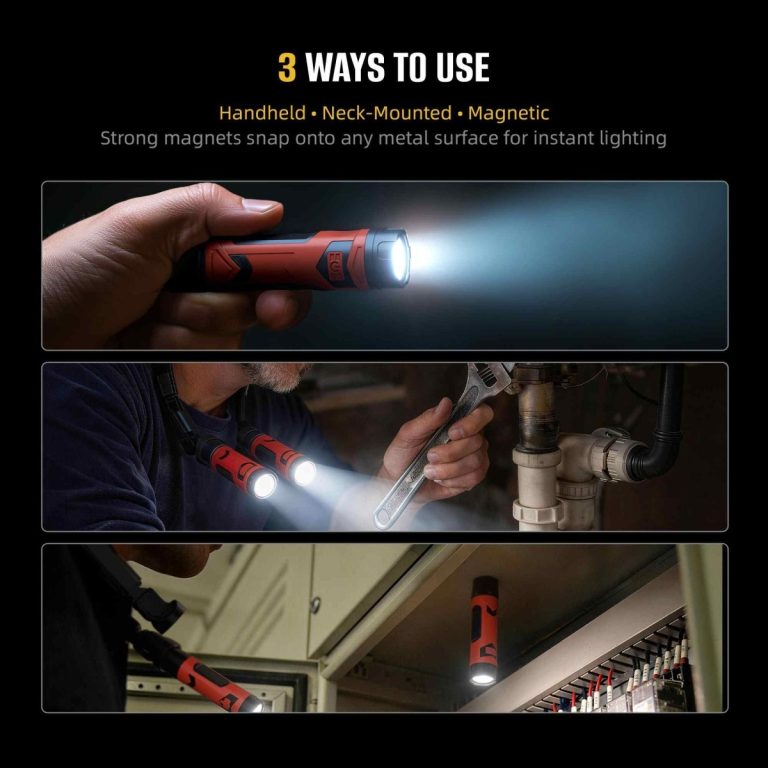 3 WAYS TO USE

Handheld • Neck-Mounted • Magnetic
Strong magnets snap onto any metal surface for instant lighting